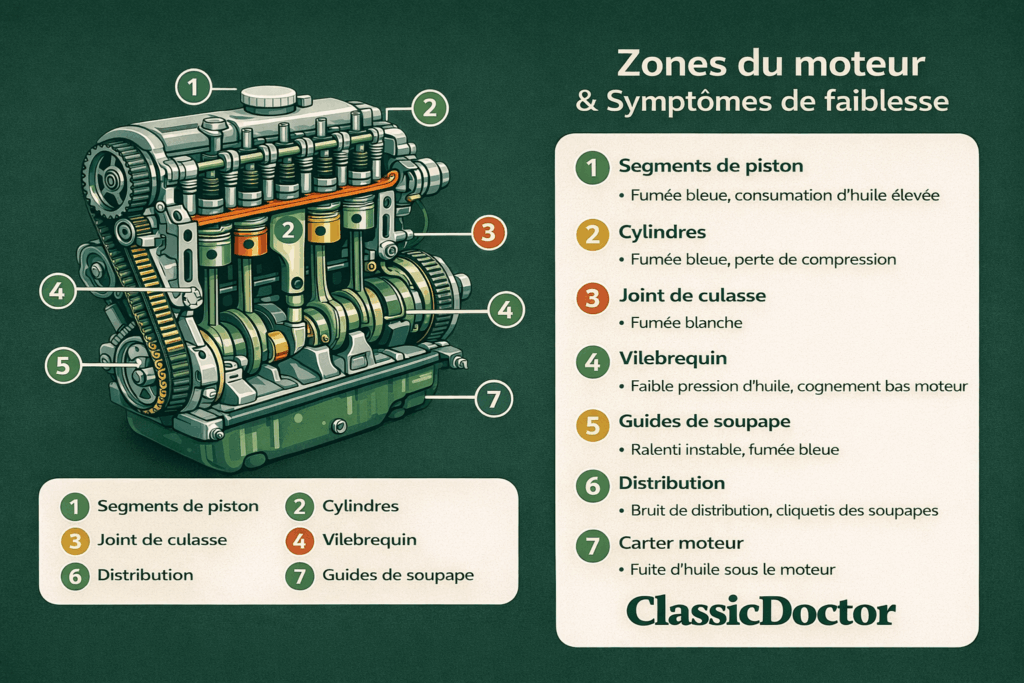 1

2

2

3

4

4

5

7

1 Segments de piston
2 Cylindres
3 Joint de culasse
4 Vilebrequin
6 Distribution
7 Guides de soupape

Zones du moteur
& Symptômes de faiblesse

1 Segments de piston
• Fumée bleue, consumation d'huile élevée

2 Cylindres
• Fumée bleue, perte de compression

3 Joint de culasse
• Fumée blanche

4 Vilebrequin
• Faible pression d'huile, cognement bas moteur

5 Guides de soupape
• Ralenti instable, fumée bleue

6 Distribution
• Bruit de distribution, cliquetis des soupapes

7 Carter moteur
• Fuite d'huile sous le moteur

ClassicDoctor